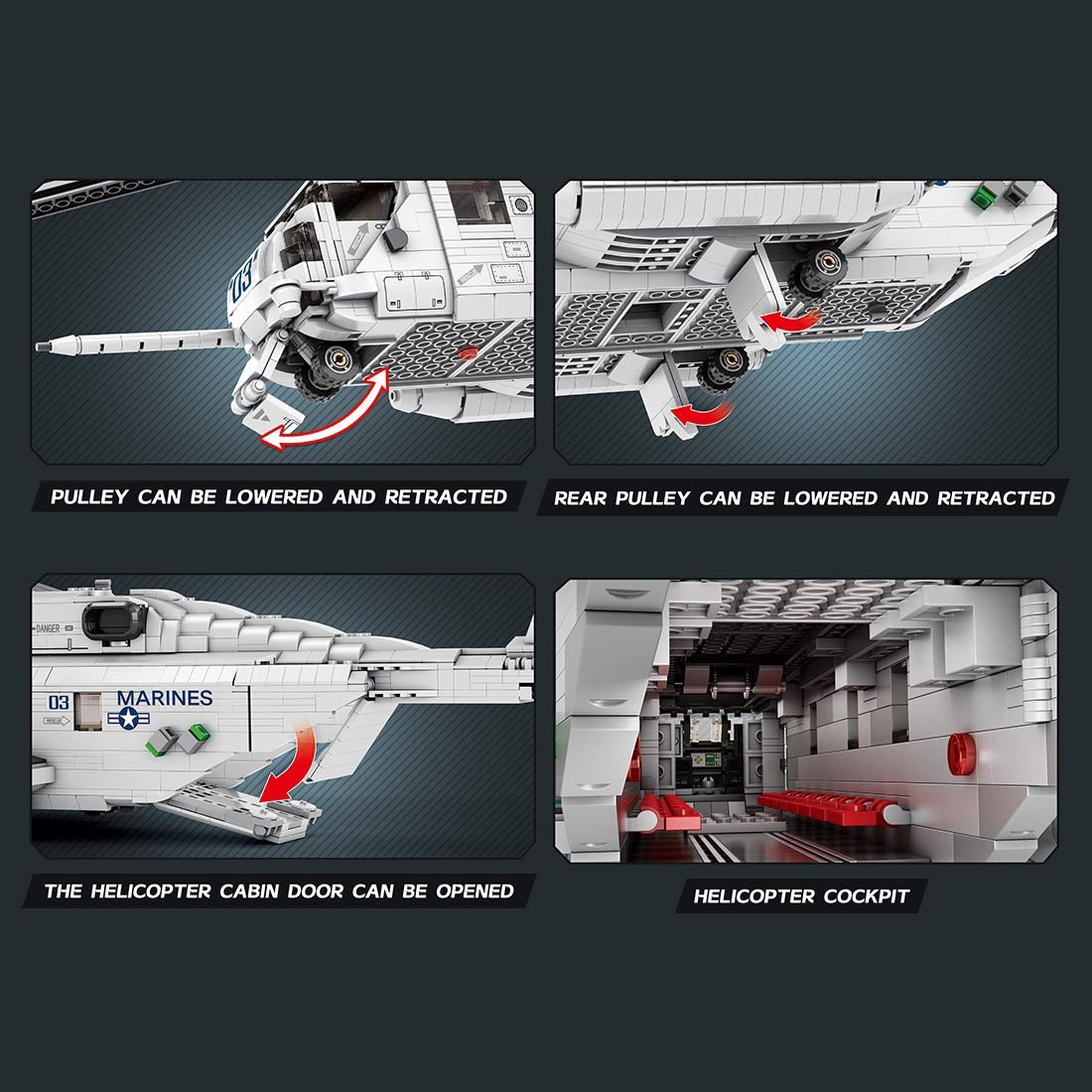 03

PULLEY CAN BE LOWERED AND RETRACTED

REAR PULLEY CAN BE LOWERED AND RETRACTED

DANGER

03

MARINES

THE HELICOPTER CABIN DOOR CAN BE OPENED

HELICOPTER COCKPIT