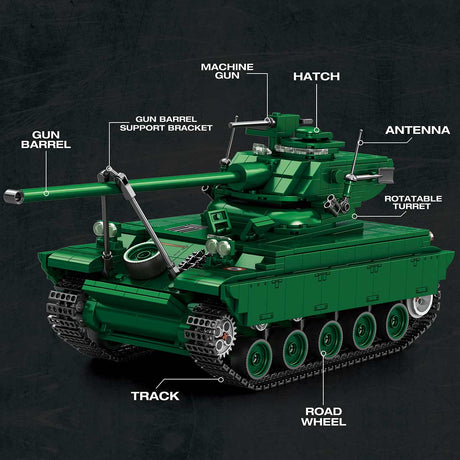 MACHINE GUN

HATCH

GUN BARREL SUPPORT BRACKET

GUN BARREL

ANTENNA

ROTATABLE TURRET

TRACK

ROAD WHEEL