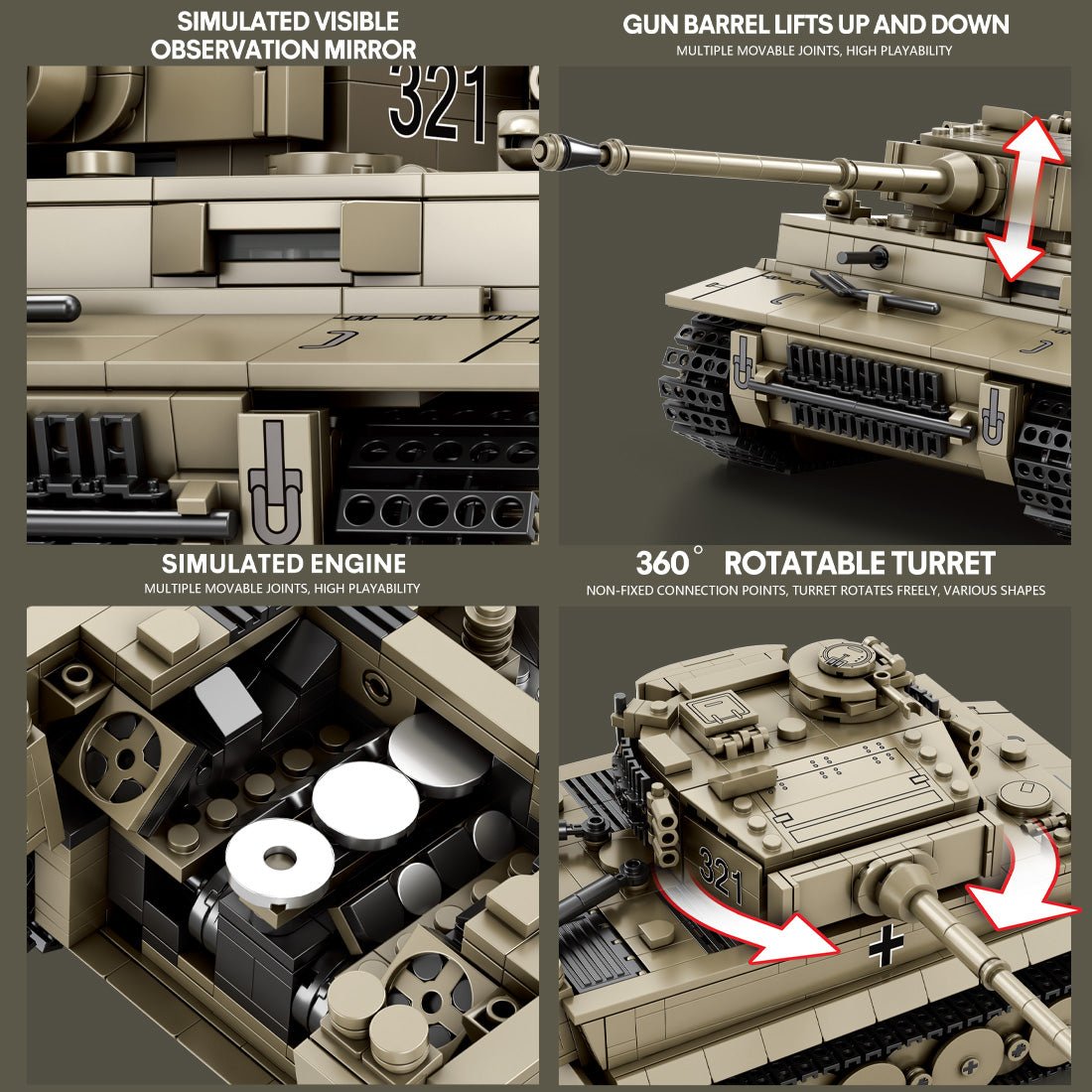 SIMULATED VISIBLE OBSERVATION MIRROR

321

GUN BARREL LIFTS UP AND DOWN
MULTIPLE MOVABLE JOINTS, HIGH PLAYABILITY

SIMULATED ENGINE
MULTIPLE MOVABLE JOINTS, HIGH PLAYABILITY

360° ROTATABLE TURRET
NON-FIXED CONNECTION POINTS, TURRET ROTATES FREELY, VARIOUS SHAPES

321