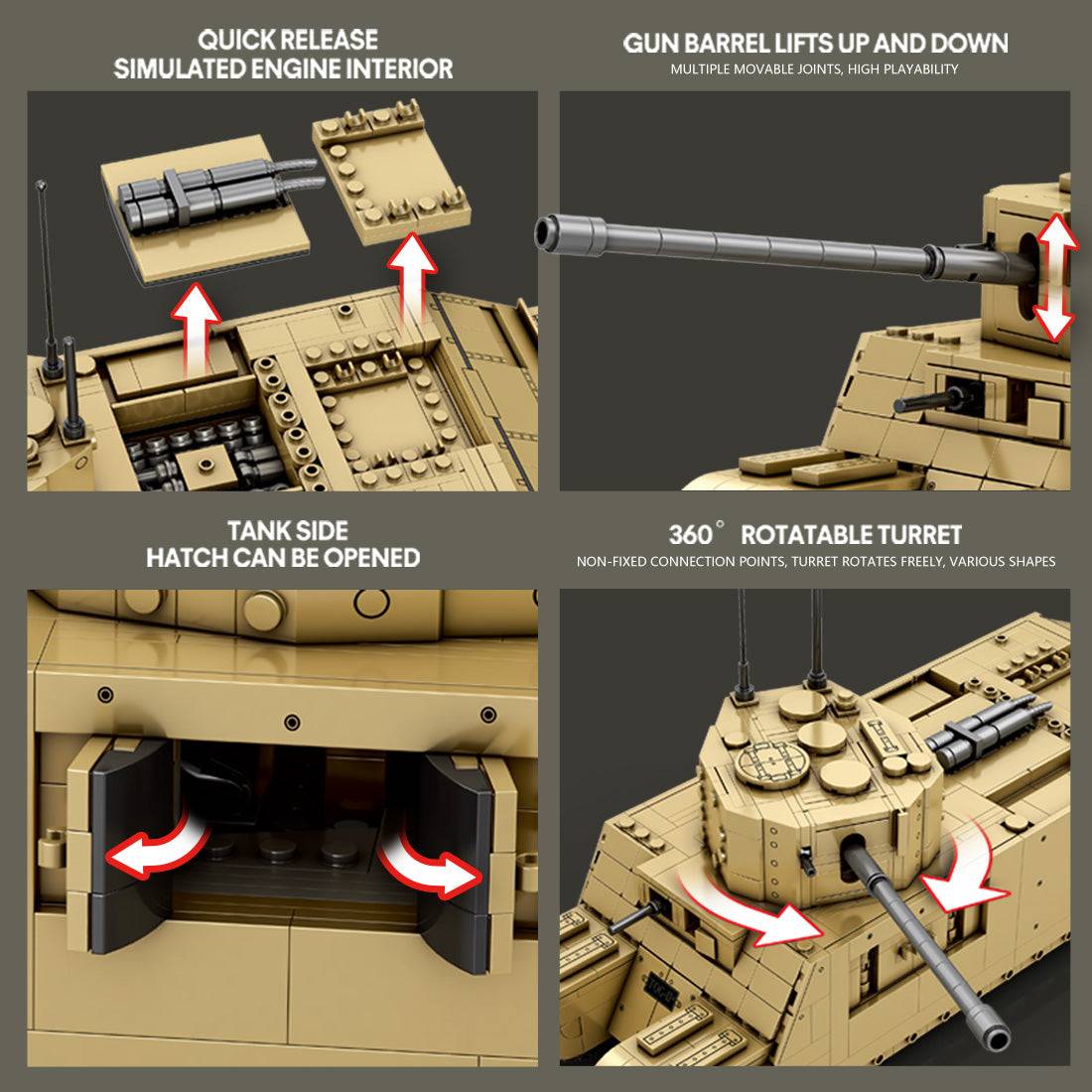 QUICK RELEASE
SIMULATED ENGINE INTERIOR

GUN BARREL LIFTS UP AND DOWN
MULTIPLE MOVABLE JOINTS, HIGH PLAYABILITY

TANK SIDE
HATCH CAN BE OPENED

360° ROTATABLE TURRET
NON-FIXED CONNECTION POINTS, TURRET ROTATES FREELY, VARIOUS SHAPES